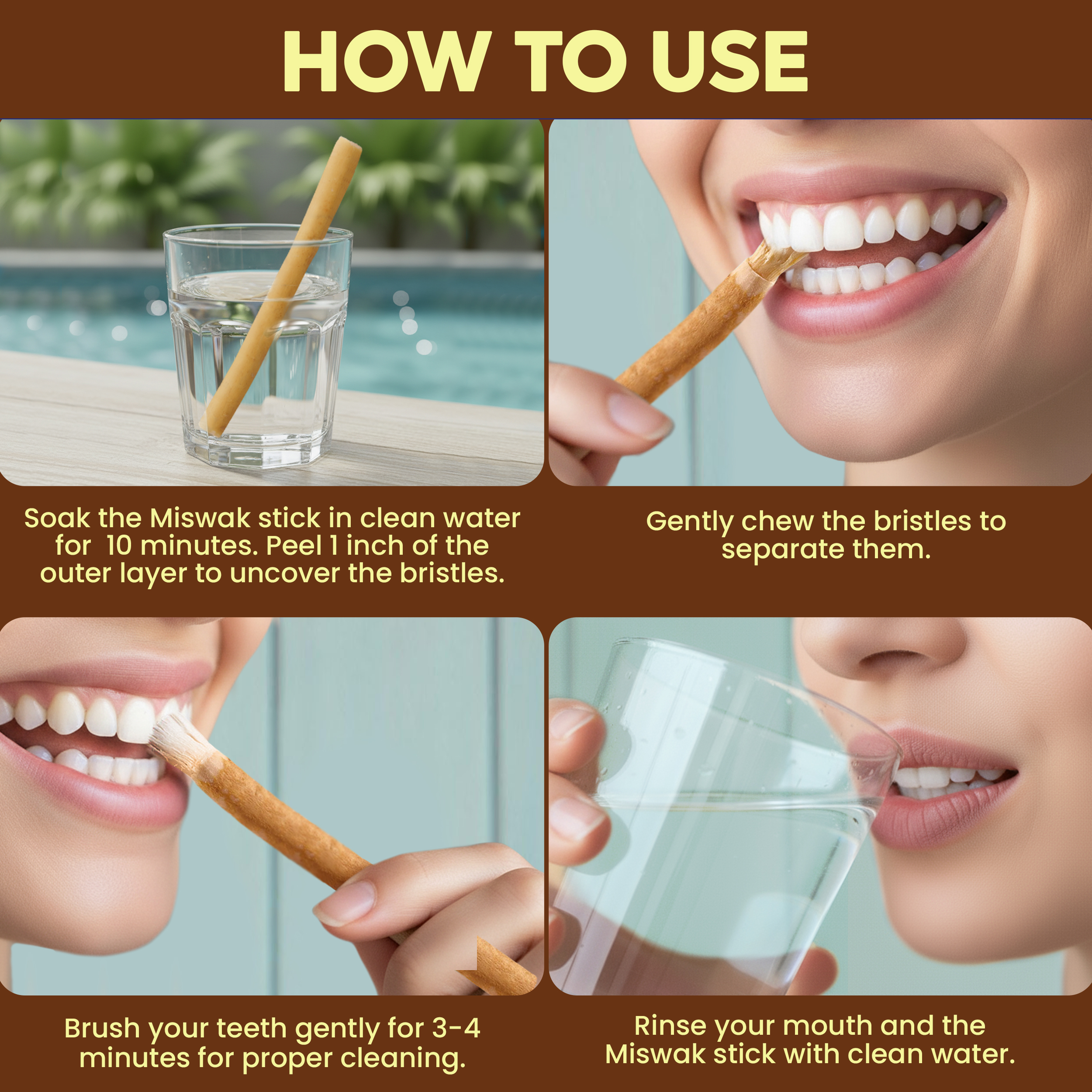 HOW TO USE

Soak the Miswak stick in clean water for 10 minutes. Peel 1 inch of the outer layer to uncover the bristles.

Gently chew the bristles to separate them.

Brush your teeth gently for 3-4 minutes for proper cleaning.

Rinse your mouth and the Miswak stick with clean water.